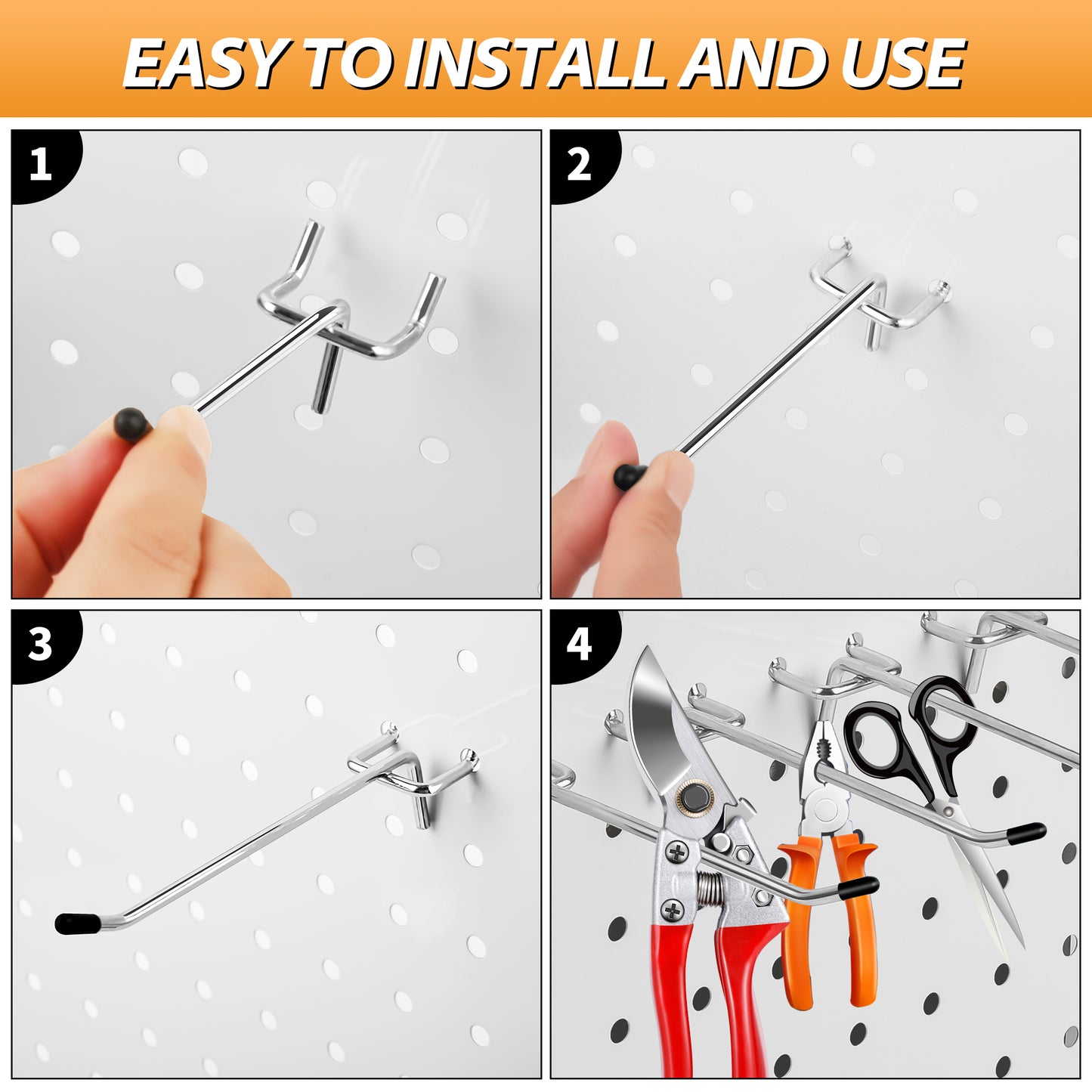 EASY TO INSTALL AND USE

1

2

3

4