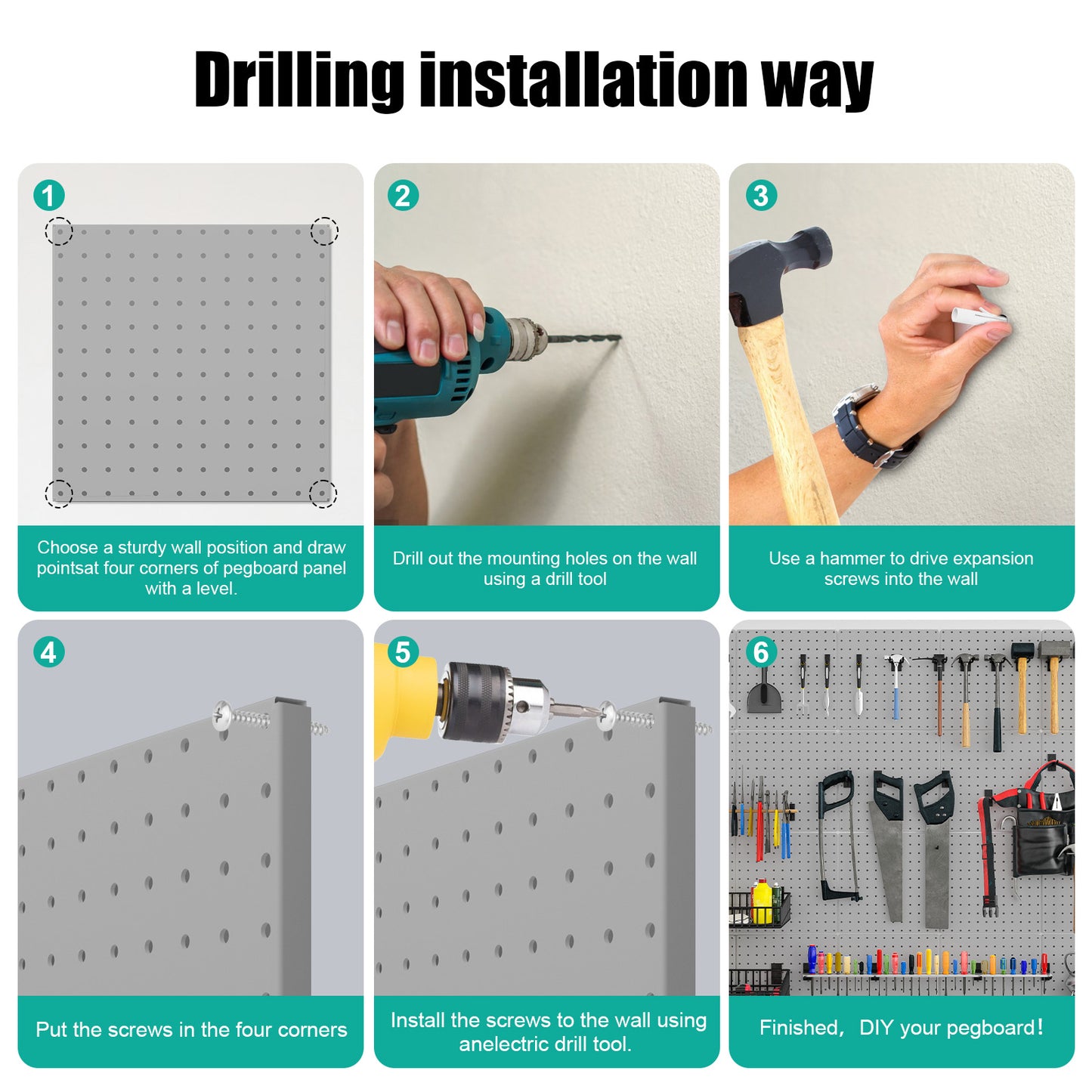 Drilling installation way

1

Choose a sturdy wall position and draw pointsat four corners of pegboard panel with a level.

2

Drill out the mounting holes on the wall using a drill tool

3

Use a hammer to drive expansion screws into the wall

4

Put the screws in the four corners

5

Install the screws to the wall using anelectric drill tool.

6

Finished, DIY your pegboard!