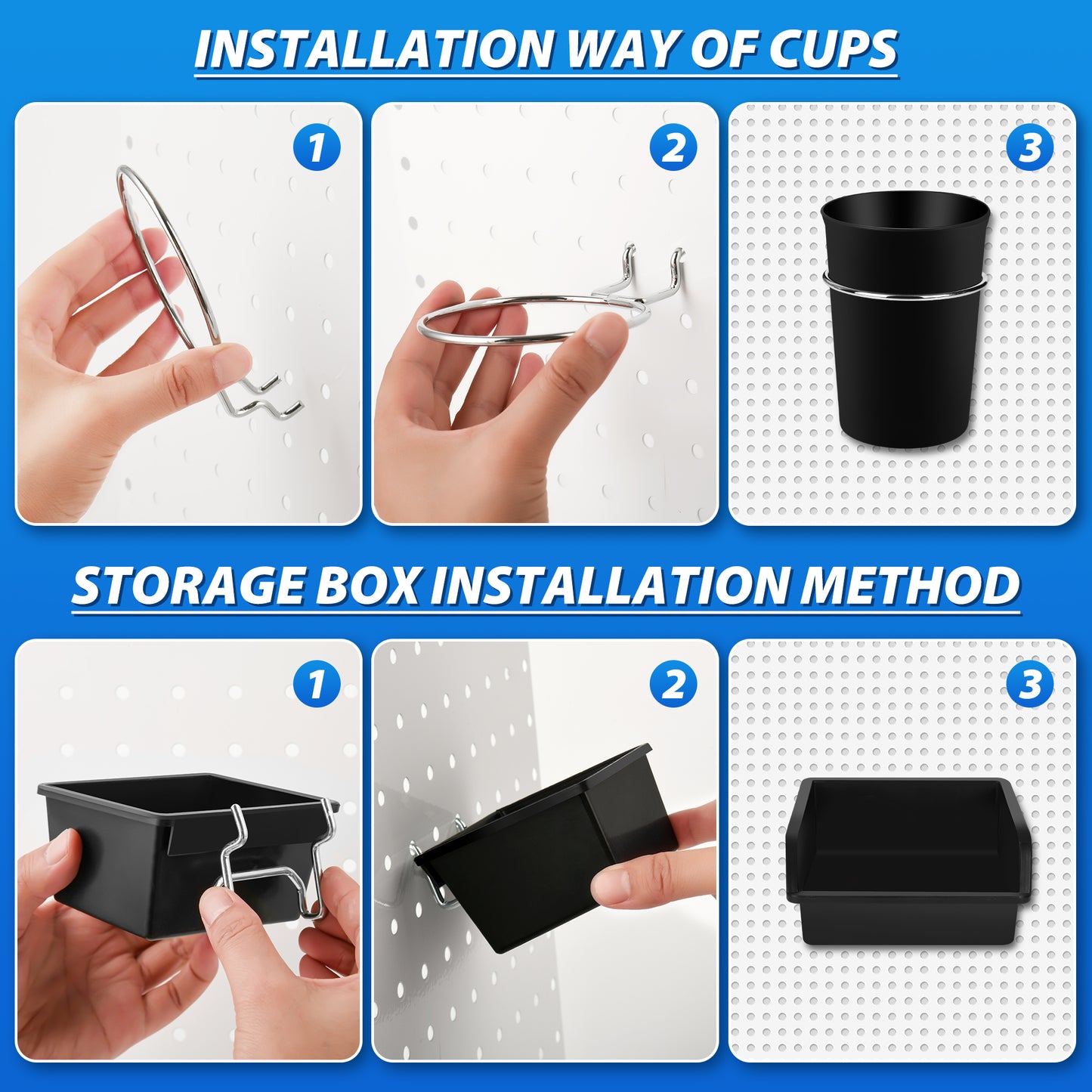 INSTALLATION WAY OF CUPS

1

2

3

STORAGE BOX INSTALLATION METHOD

1

2

3