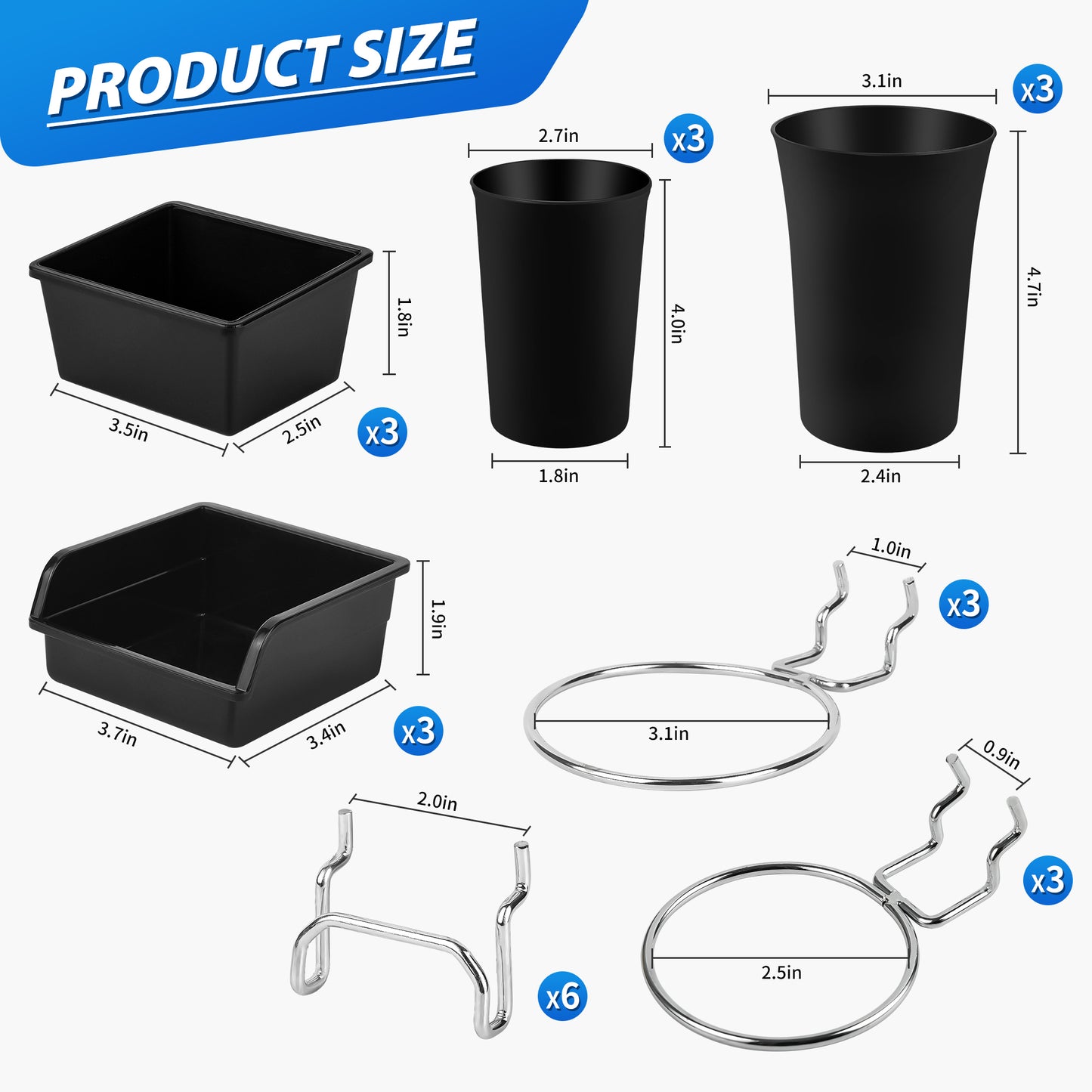 PRODUCT SIZE

1.8in
3.5in
2.5in
x3

2.7in
x3
4.0in
1.8in

3.1in
x3
4.7in
2.4in

1.9in
3.7in
3.4in
x3

1.0in
x3
3.1in

2.0in
x6

0.9in
x3
2.5in